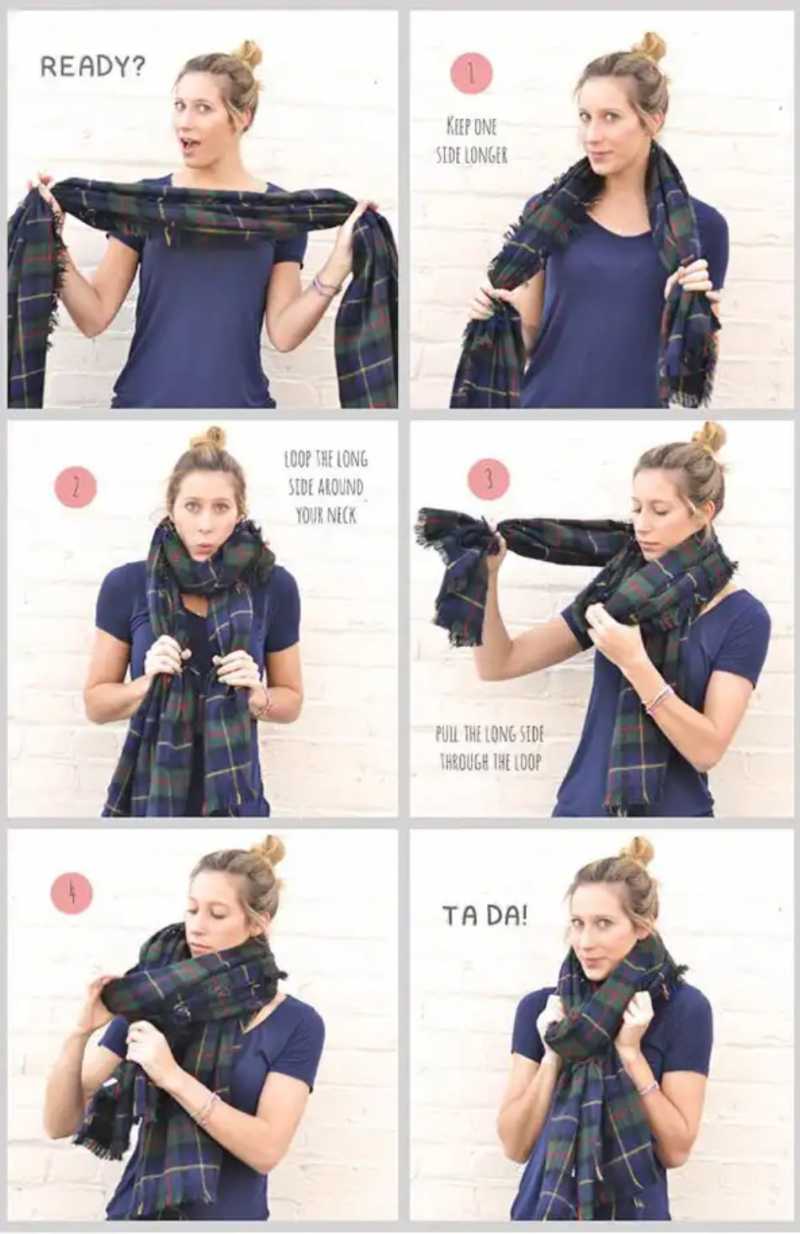 READY?

1

KEEP ONE SIDE LONGER

2

LOOP THE LONG SIDE AROUND YOUR NECK

3

PULL THE LONG SIDE THROUGH THE LOOP

4

TA DA!